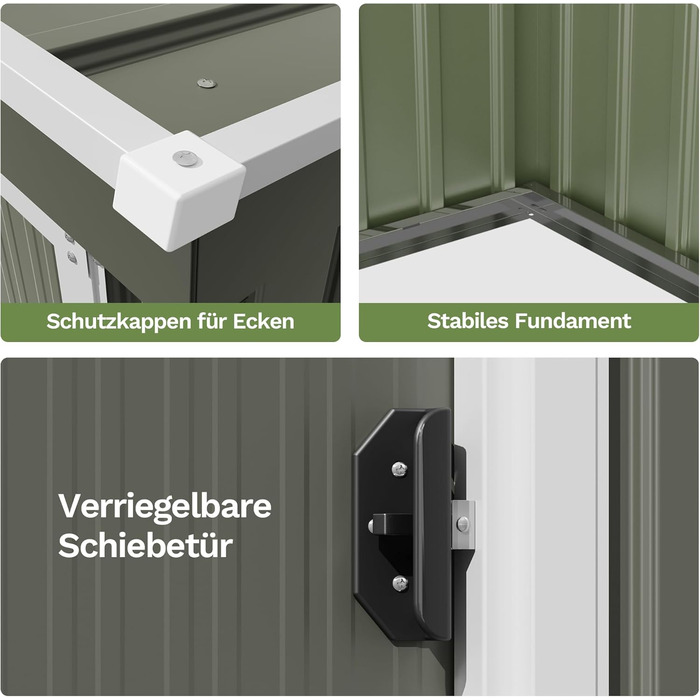 Schutzkappen für Ecken

Stabiles Fundament

Verriegelbare Schiebetür