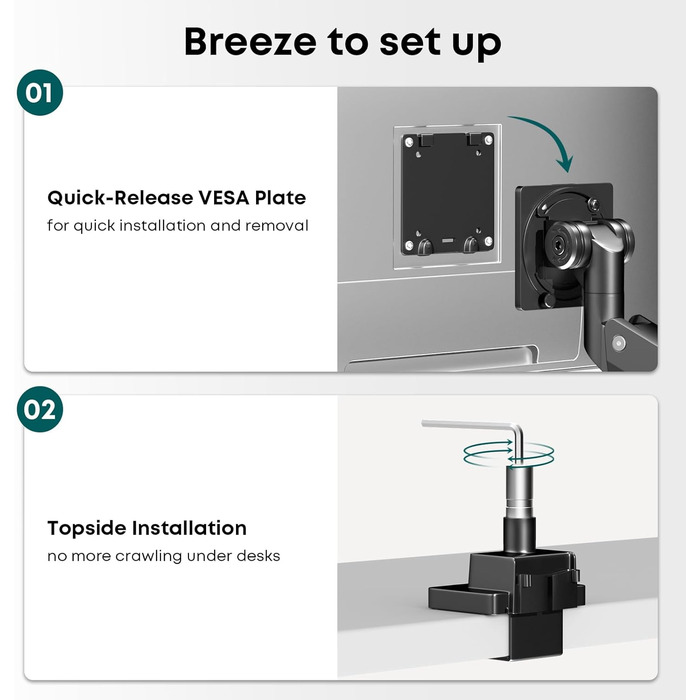 Breeze to set up

01

Quick-Release VESA Plate
for quick installation and removal

02

Topside Installation
no more crawling under desks