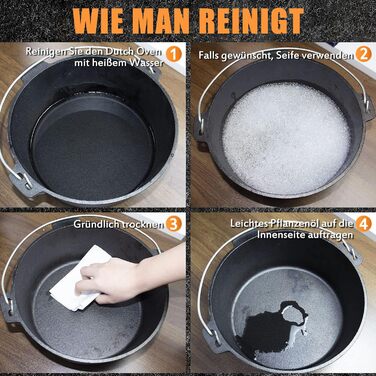 WIE MAN REINIGT

Reinigen Sie den Dutch Oven mit heißem Wasser 1

Falls gewünscht, Seife verwenden 2

Gründlich trocknen 3

Leichtes Pflanzenöl auf die Innenseite auftragen 4